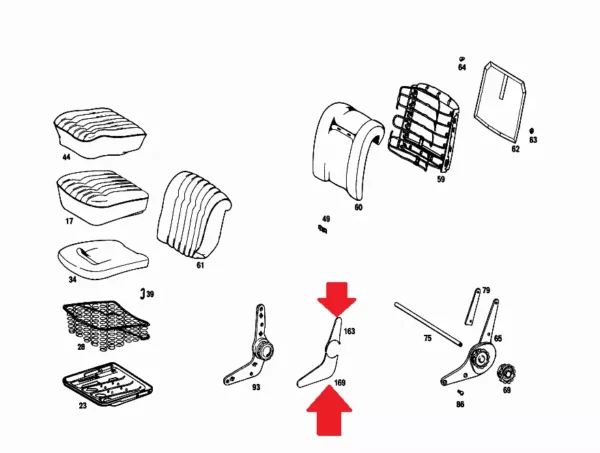 64
63
62
59
60
49
44
17
61
34
39
28
23
93
163
169
79
75
65
69
86