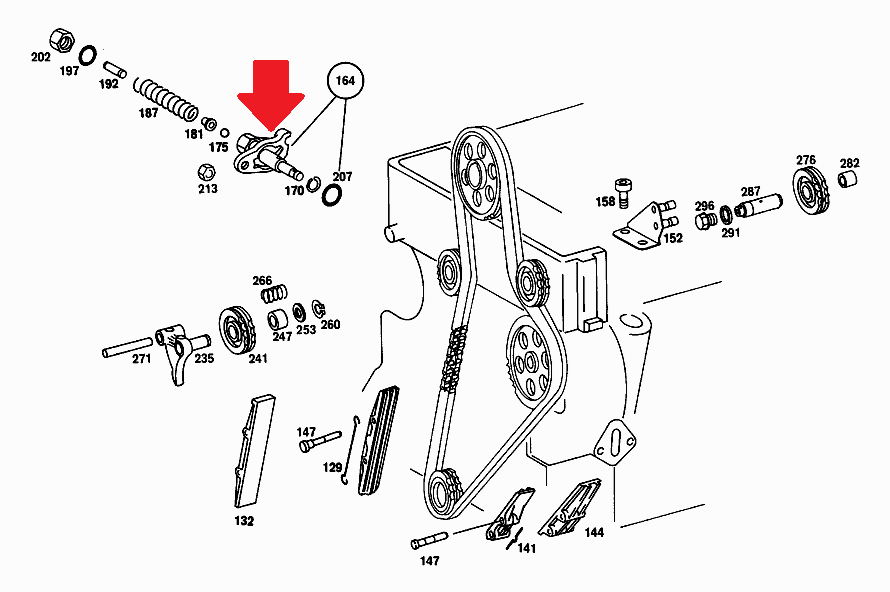 202
197
192
187
181
175
213
164
170
207
158
152
296
291
287
276
282
266
247
253
260
271
235
241
147
129
132
147
141
144